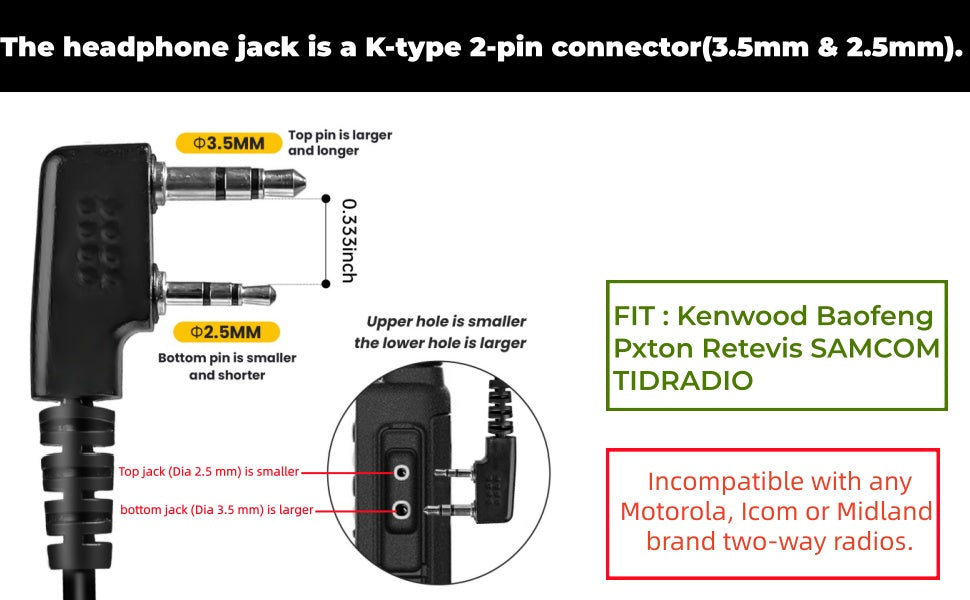 The headphone jack is a K-type 2-pin connector(3.5mm & 2.5mm).

Φ3.5MM

Top pin is larger and longer

0.333inch

Φ2.5MM

Bottom pin is smaller and shorter

Upper hole is smaller the lower hole is larger

Top jack (Dia 2.5 mm) is smaller

bottom jack (Dia 3.5 mm) is larger

FIT : Kenwood Baofeng Pxton Retevis SAMCOM TIDRADIO

Incompatible with any Motorola, Icom or Midland brand two-way radios.